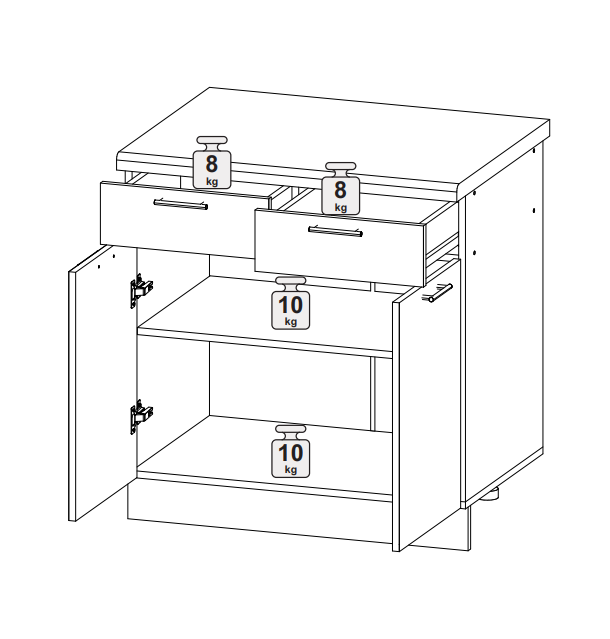 8
kg

8
kg

10
kg

10
kg