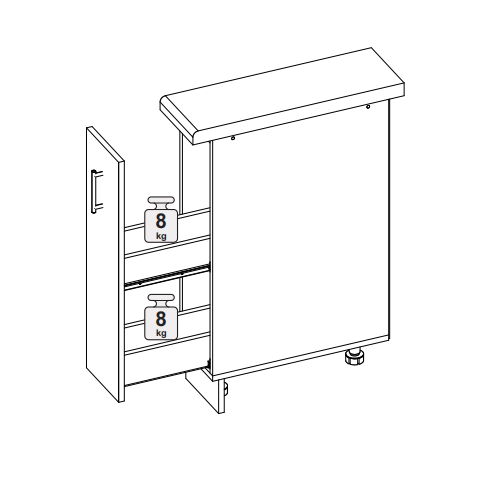 8
kg

8
kg