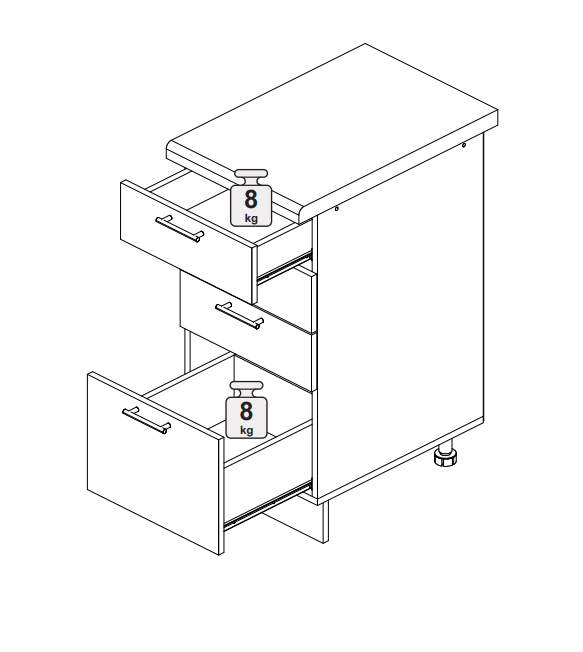 8
kg

8
kg