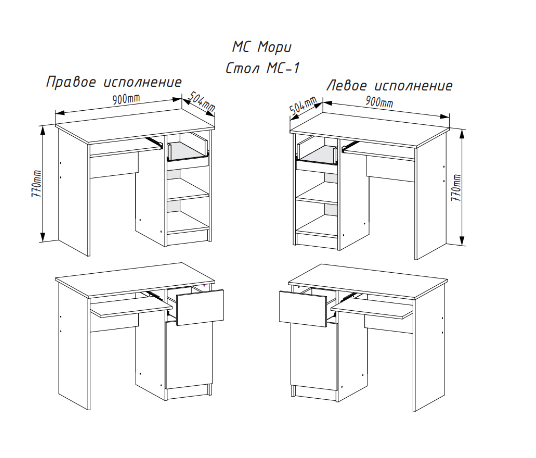 МС Мори
Стол МС-1

Правое исполнение
900mm
504mm
770mm

Левое исполнение
504mm
900mm
770mm