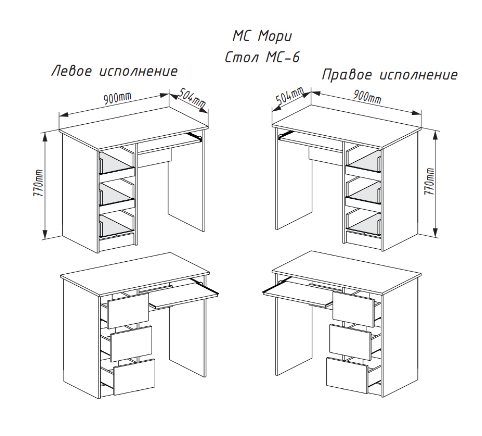 МС Мори
Стол МС-6

Левое исполнение

900mm
504mm
770mm

Правое исполнение

504mm
900mm
770mm