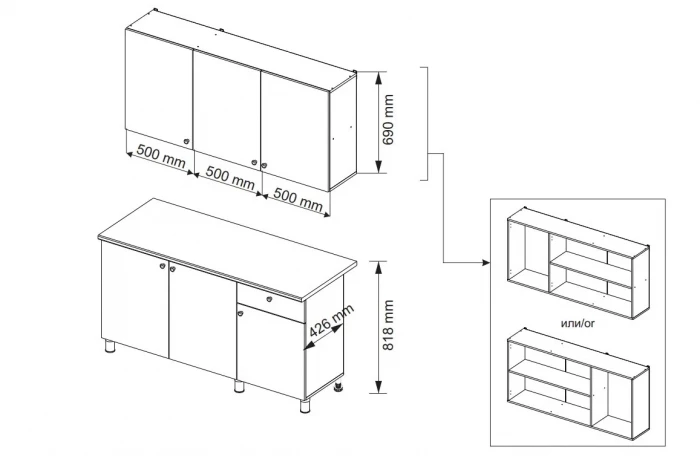 500 mm
500 mm
500 mm
690 mm
426 mm
818 mm
или/or