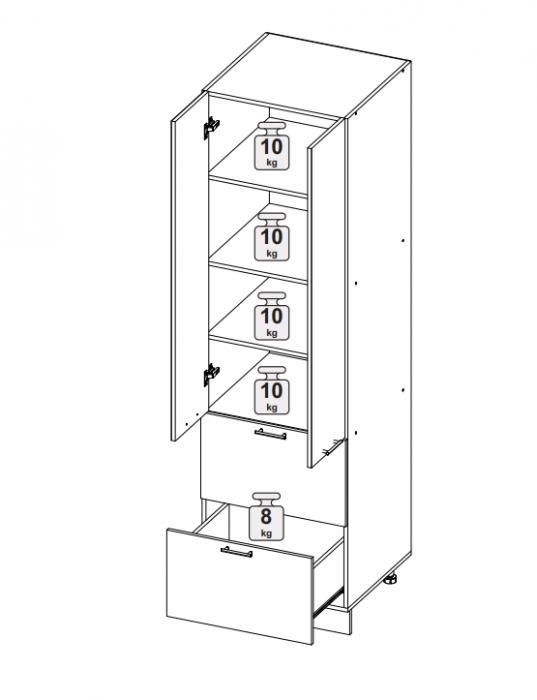 10
kg

10
kg

10
kg

10
kg

8
kg