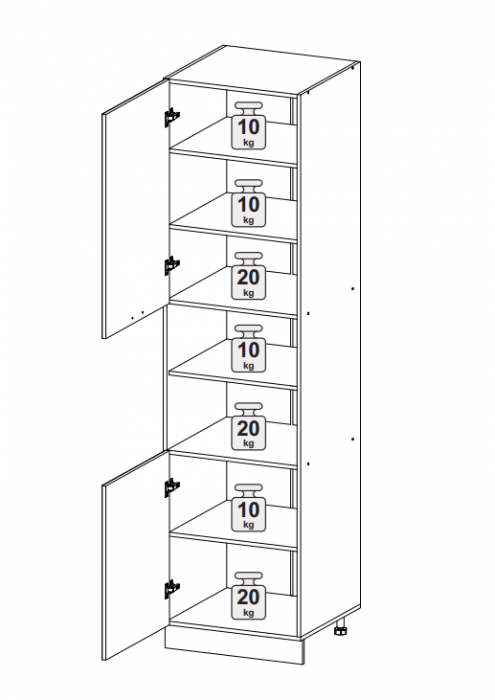 10
kg

10
kg

20
kg

10
kg

20
kg

10
kg

20
kg