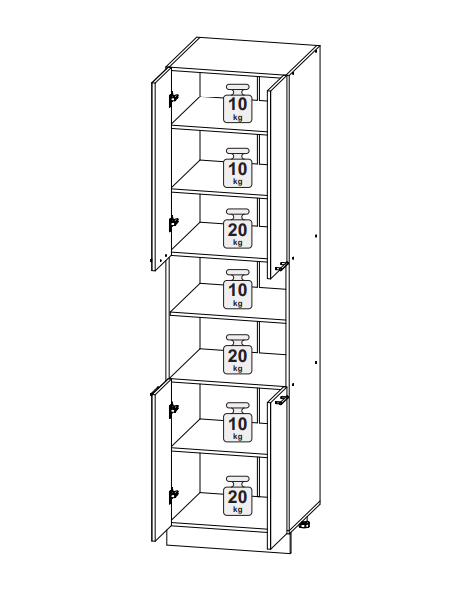 10
kg

10
kg

20
kg

10
kg

20
kg

10
kg

20
kg