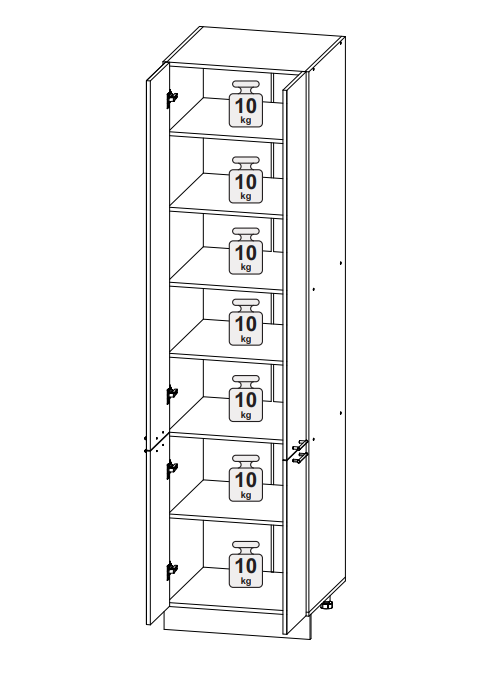 10 kg

10 kg

10 kg

10 kg

10 kg

10 kg

10 kg