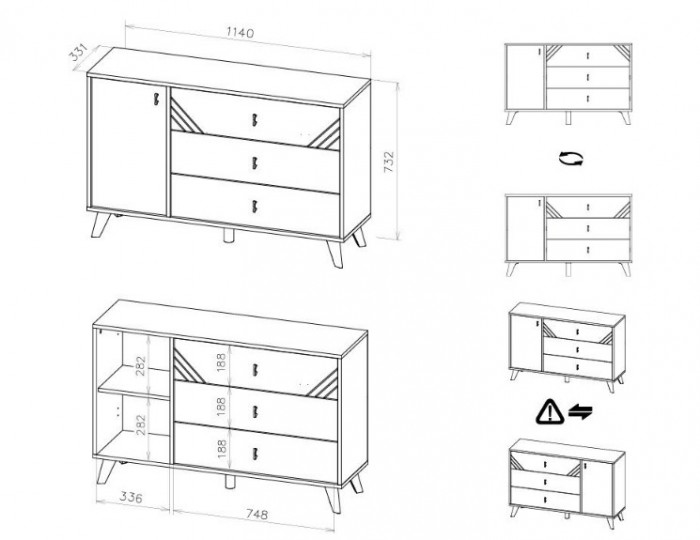 331
1140
732
282
282
188
188
188
336
748