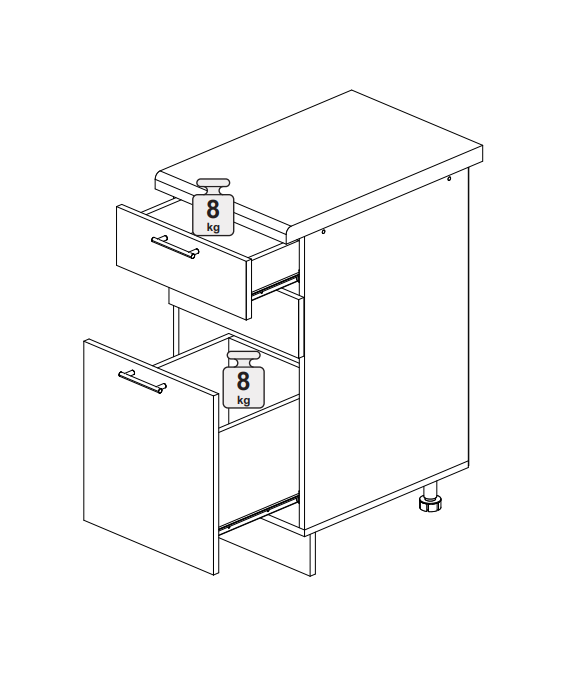 8
kg

8
kg