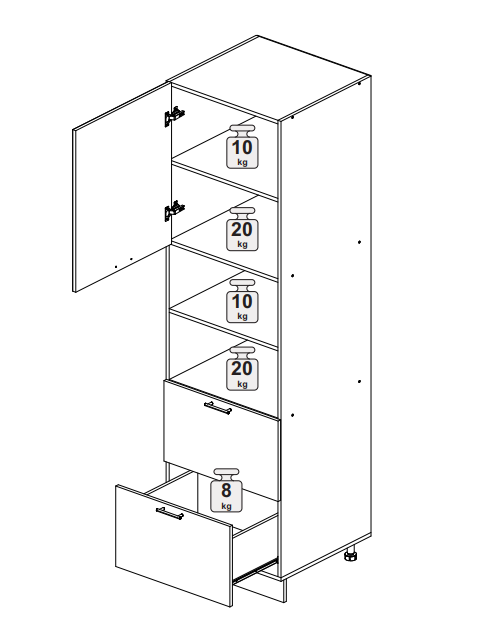 10
kg

20
kg

10
kg

20
kg

8
kg