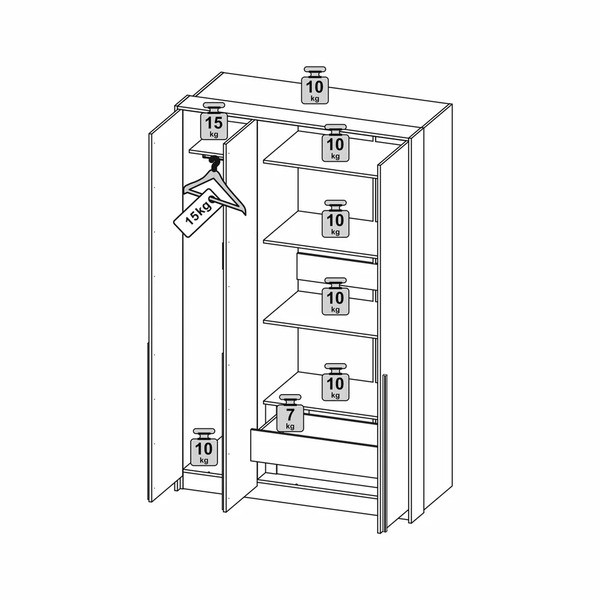 10
kg

15
kg

10
kg

15kg

10
kg

10
kg

10
kg

7
kg

10
kg