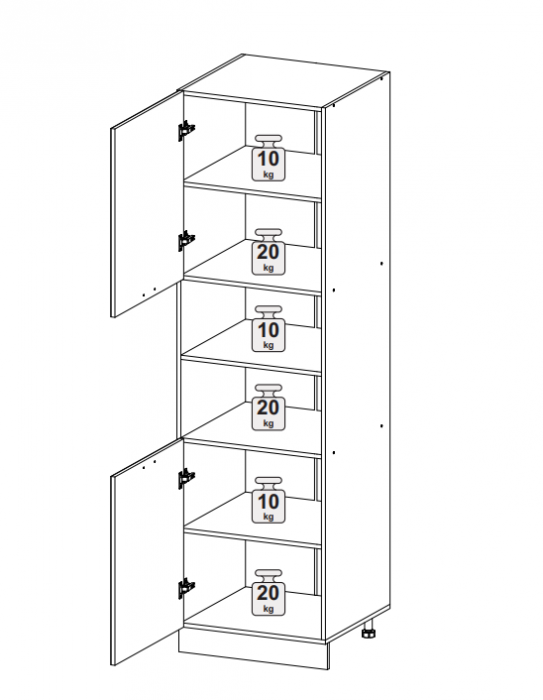 10
kg

20
kg

10
kg

20
kg

10
kg

20
kg