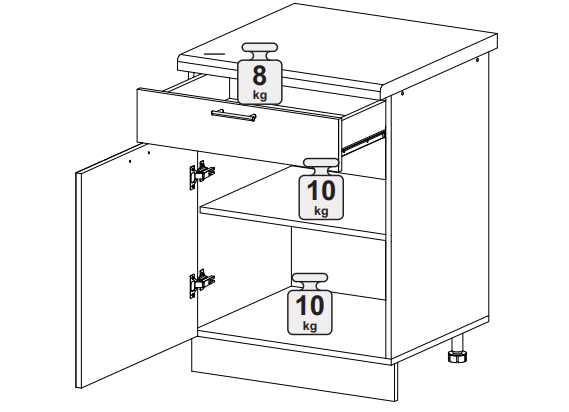 8
kg

10
kg

10
kg