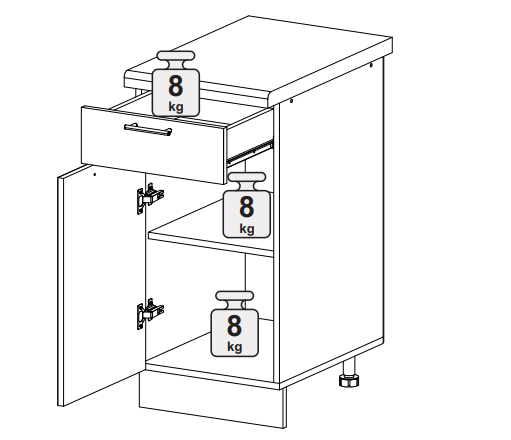 8
kg

8
kg

8
kg