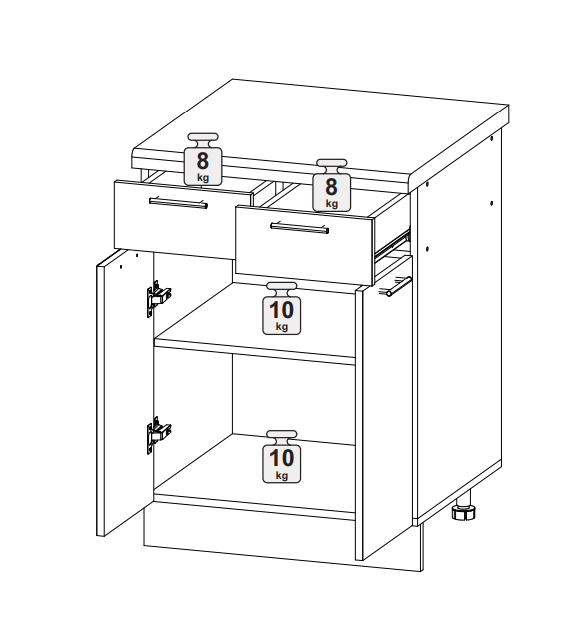 8 kg
8 kg
10 kg
10 kg