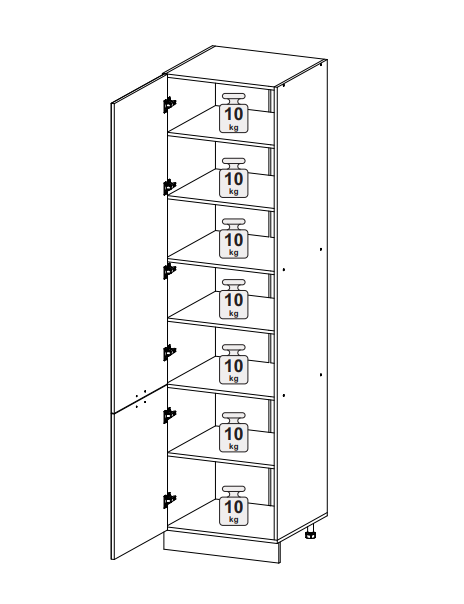 10
kg

10
kg

10
kg

10
kg

10
kg

10
kg

10
kg