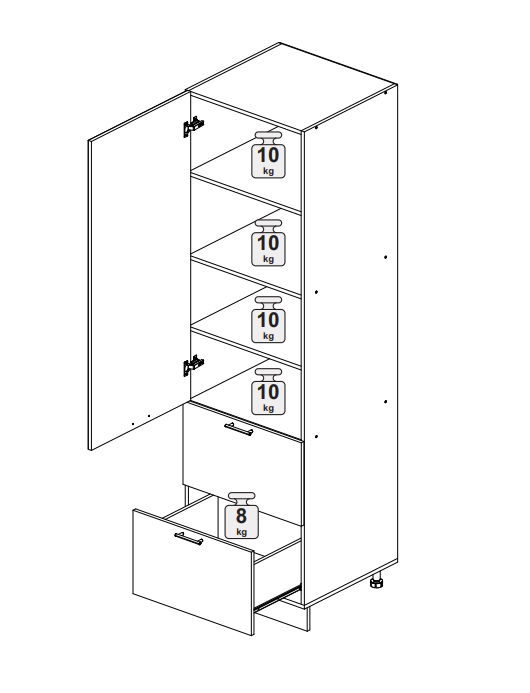 10
kg

10
kg

10
kg

10
kg

8
kg