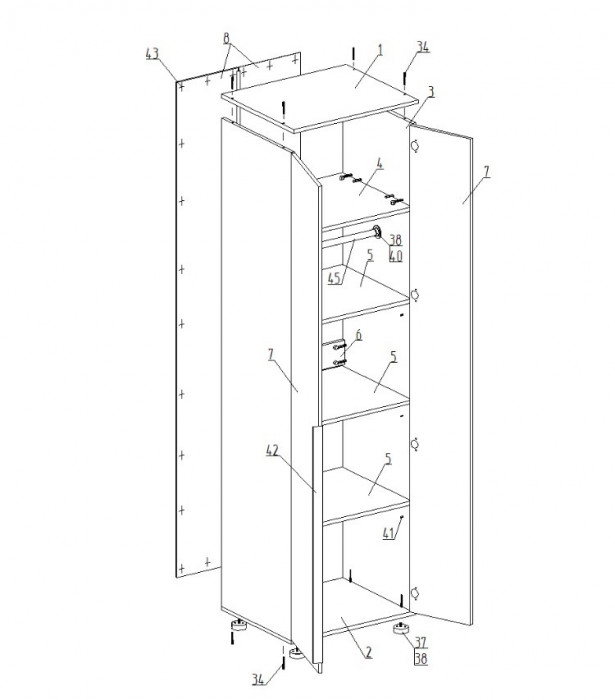 43
8
1
34
3
4
7
38
40
45
5
6
5
7
42
5
41
2
37
38
34